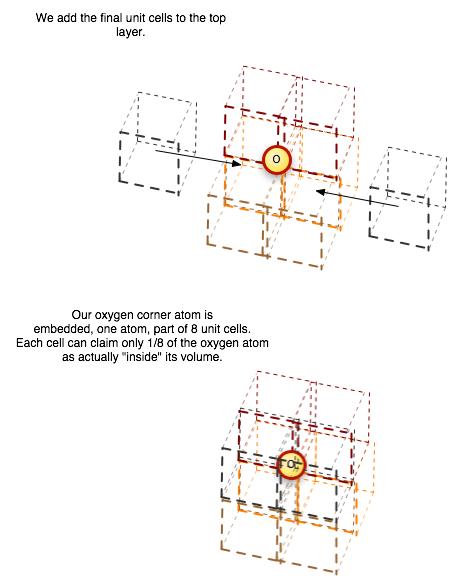 We add the final unit cells to the top layer.

O

Our oxygen corner atom is embedded, one atom, part of 8 unit cells. Each cell can claim only 1/8 of the oxygen atom as actually "inside" its volume.

O